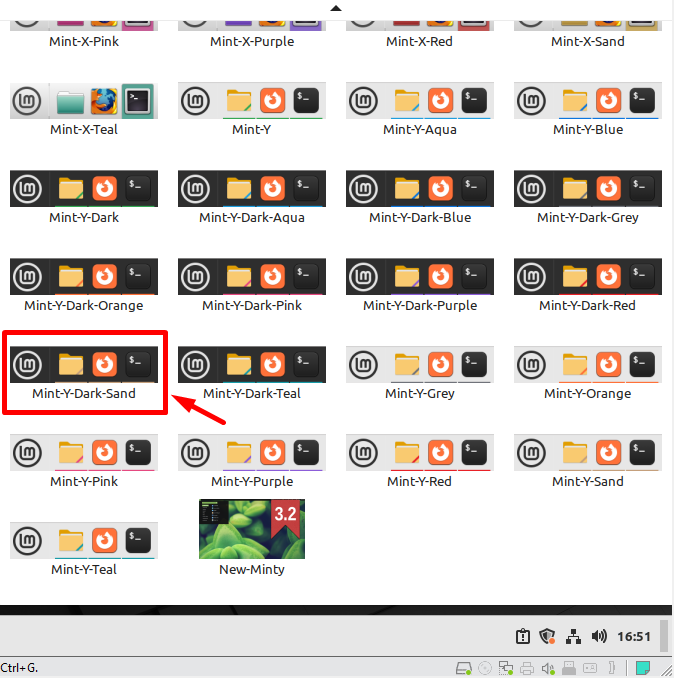 Mint-X-Pink
Mint-X-Purple
Mint-X-Red
Mint-X-Sand

Mint-X-Teal
Mint-Y
Mint-Y-Aqua
Mint-Y-Blue

Mint-Y-Dark
Mint-Y-Dark-Aqua
Mint-Y-Dark-Blue
Mint-Y-Dark-Grey

Mint-Y-Dark-Orange
Mint-Y-Dark-Pink
Mint-Y-Dark-Purple
Mint-Y-Dark-Red

Mint-Y-Dark-Sand
Mint-Y-Dark-Teal
Mint-Y-Grey
Mint-Y-Orange

Mint-Y-Pink
Mint-Y-Purple
Mint-Y-Red
Mint-Y-Sand

Mint-Y-Teal
3.2
New-Minty

16:51

Ctrl+G.