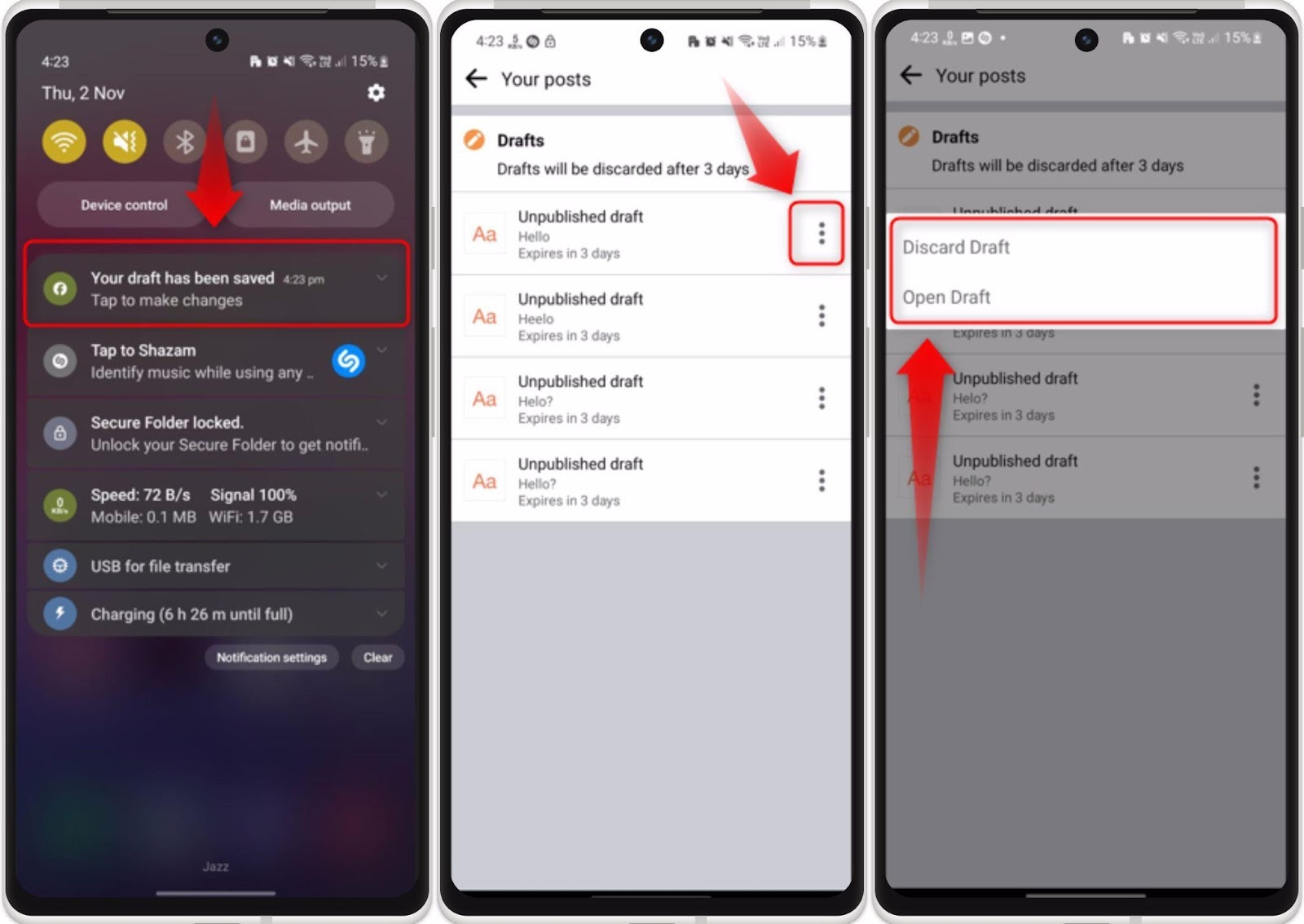 4:23 15%

Thu, 2 Nov

Device control

Media output

Your draft has been saved 4:23 pm
Tap to make changes

Tap to Shazam
Identify music while using any ..

Secure Folder locked.
Unlock your Secure Folder to get notifi..

Speed: 72 B/s Signal 100%
Mobile: 0.1 MB WiFi: 1.7 GB

USB for file transfer

Charging (6 h 26 m until full)

Notification settings

Clear

Jazz

4:23 15%

Your posts

Drafts
Drafts will be discarded after 3 days

Aa
Unpublished draft
Hello
Expires in 3 days

Aa
Unpublished draft
Heelo
Expires in 3 days

Aa
Unpublished draft
Helo?
Expires in 3 days

Aa
Unpublished draft
Hello?
Expires in 3 days

4:23 15%

Your posts

Drafts
Drafts will be discarded after 3 days

Unpublished draft

Discard Draft

Open Draft

Expires in 3 days

Aa
Unpublished draft
Helo?
Expires in 3 days

Aa
Unpublished draft
Hello?
Expires in 3 days